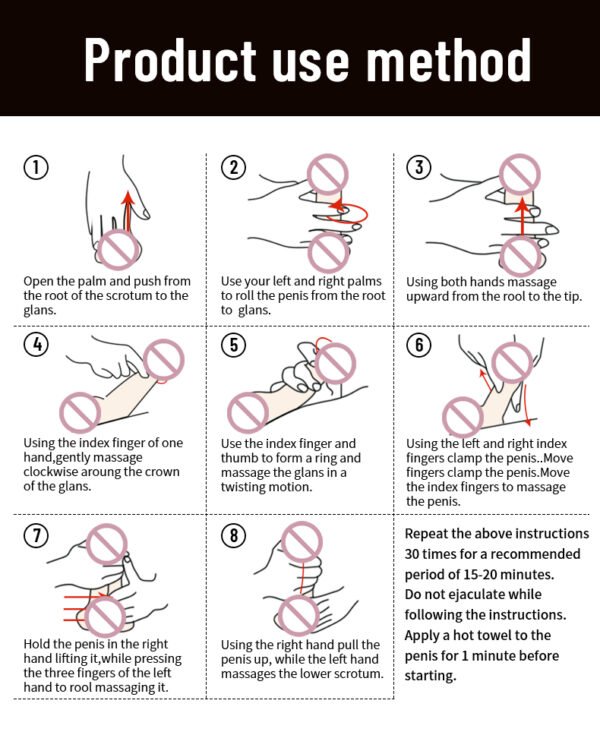 Product use method

①

Open the palm and push from the root of the scrotum to the glans.

②

Use your left and right palms to roll the penis from the root to glans.

③

Using both hands massage upward from the rool to the tip.

④

Using the index finger of one hand,gently massage clockwise aroung the crown of the glans.

⑤

Use the index finger and thumb to form a ring and massage the glans in a twisting motion.

⑥

Using the left and right index fingers clamp the penis..Move fingers clamp the penis.Move the index fingers to massage the penis.

⑦

Hold the penis in the right hand lifting it,while pressing the three fingers of the left hand to rool massaging it.

⑧

Using the right hand pull the penis up, while the left hand massages the lower scrotum.

Repeat the above instructions 30 times for a recommended period of 15-20 minutes. Do not ejaculate while following the instructions. Apply a hot towel to the penis for 1 minute before starting.