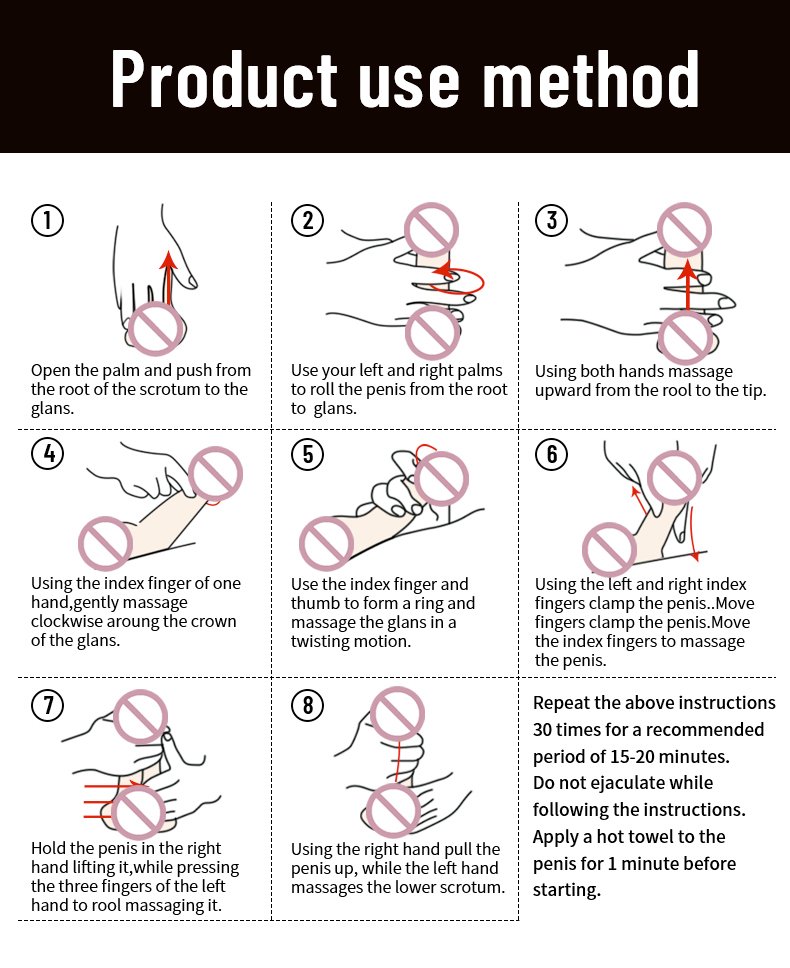 Product use method

1
Open the palm and push from the root of the scrotum to the glans.

2
Use your left and right palms to roll the penis from the root to glans.

3
Using both hands massage upward from the rool to the tip.

4
Using the index finger of one hand,gently massage clockwise aroung the crown of the glans.

5
Use the index finger and thumb to form a ring and massage the glans in a twisting motion.

6
Using the left and right index fingers clamp the penis..Move fingers clamp the penis.Move the index fingers to massage the penis.

7
Hold the penis in the right hand lifting it,while pressing the three fingers of the left hand to rool massaging it.

8
Using the right hand pull the penis up, while the left hand massages the lower scrotum.

Repeat the above instructions 30 times for a recommended period of 15-20 minutes.
Do not ejaculate while following the instructions.
Apply a hot towel to the penis for 1 minute before starting.